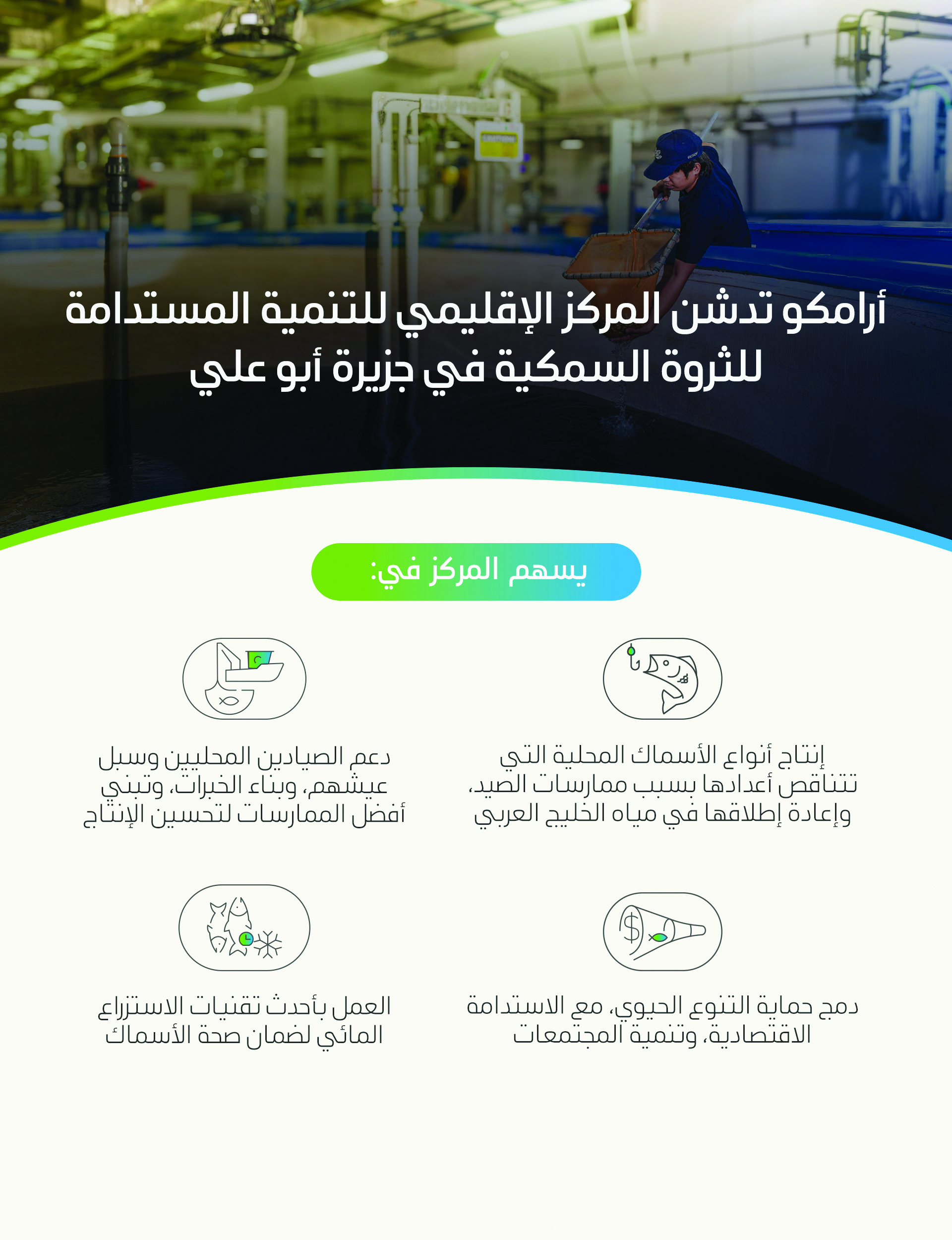 أرامكو تدشن المركز الإقليمي للتنمية المستدامة للثروة السمكية في جزيرة أبو علي

يسهم المركز في:

إنتاج أنواع الأسماك المحلية التي تتناقص أعدادها بسبب ممارسات الصيد، وإعادة إطلاقها في مياه الخليج العربي

دعم الصيادين المحليين وسبل عيشهم، وبناء الخبرات، وتبني أفضل الممارسات لتحسين الإنتاج

دمج حماية التنوع الحيوي، مع الاستدامة الاقتصادية، وتنمية المجتمعات

العمل بأحدث تقنيات الاستزراع المائي لضمان صحة الأسماك