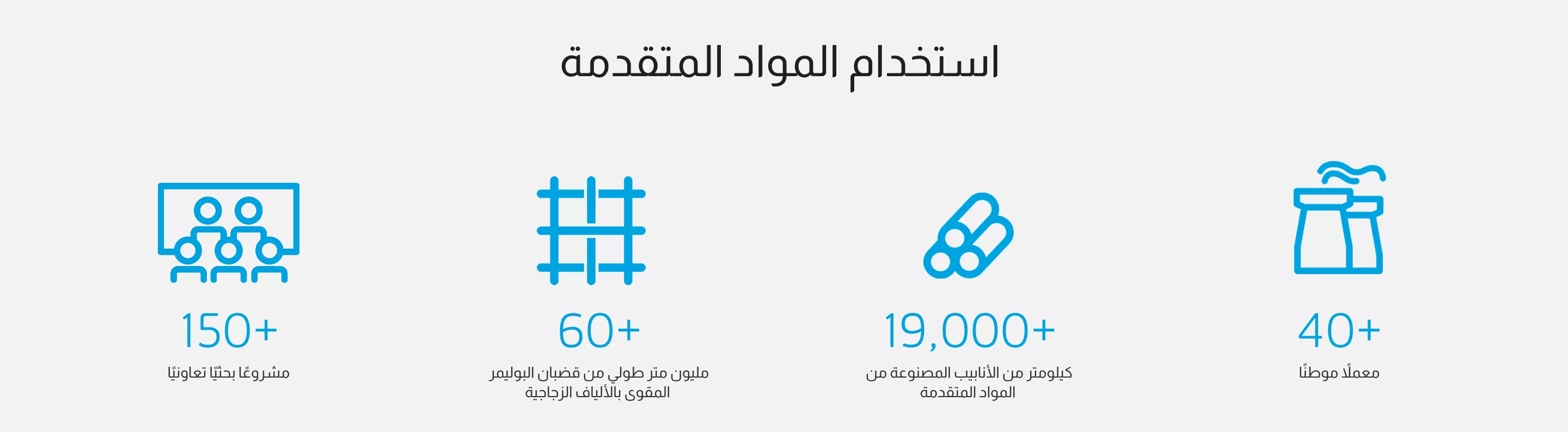 استخدام المواد المتقدمة

40+
معملًا موطنًا

19,000+
كيلومتر من الأنابيب المصنوعة من المواد المتقدمة

60+
مليون متر طولي من قضبان البوليمر المقوى بالألياف الزجاجية

150+
مشروعًا بحثيًا تعاونيًا