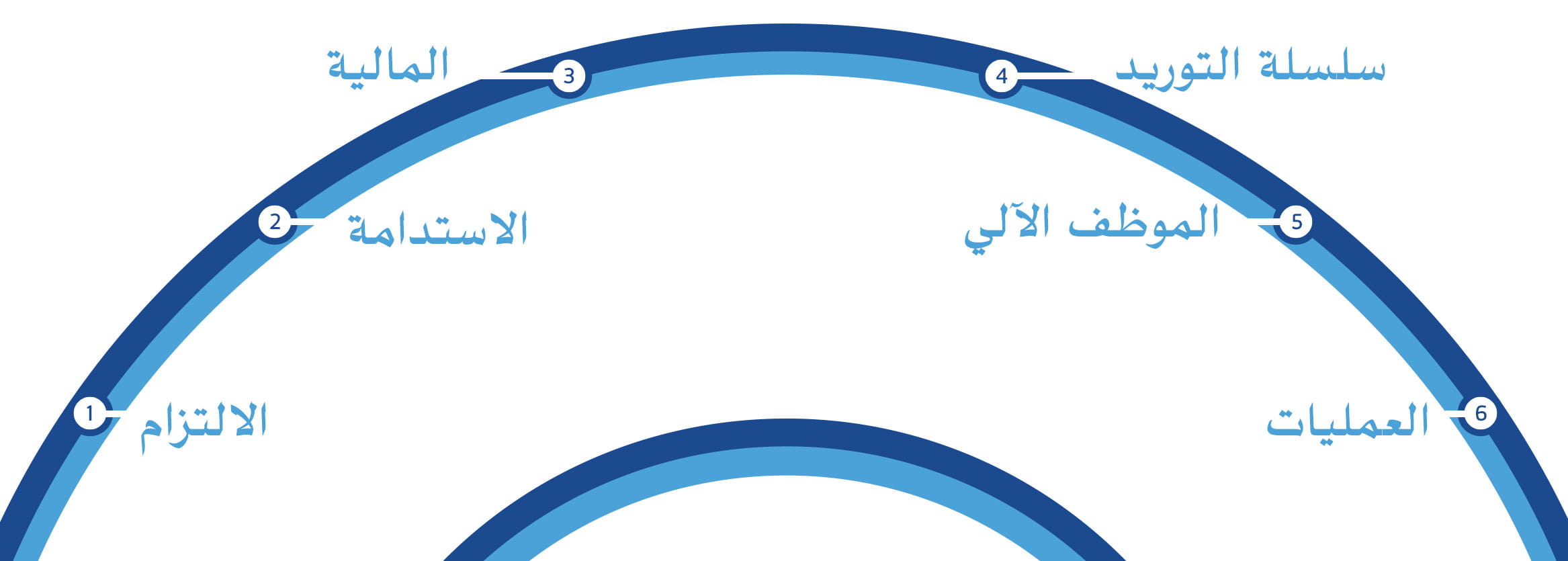 1 الالتزام

2 الاستدامة

3 المالية

4 سلسلة التوريد

5 الموظف الآلي

6 العمليات