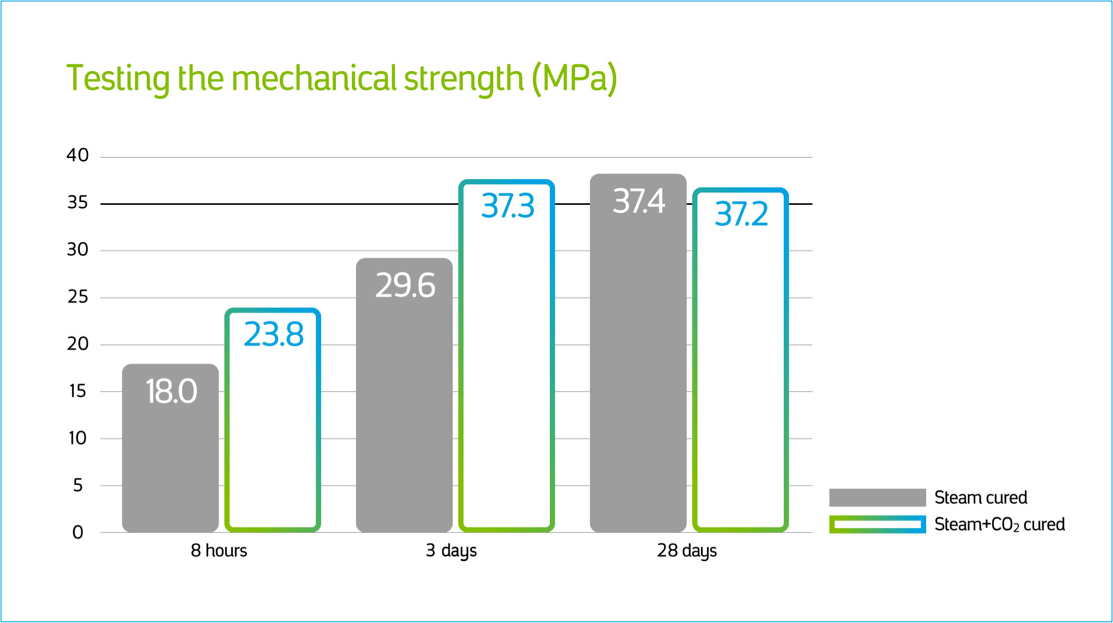 Testing the mechanical strength (MPa)

40
35
30
25
20
15
10
5
0

18.0
23.8
29.6
37.3
37.4
37.2

8 hours
3 days
28 days

Steam cured
Steam+$CO_2$ cured